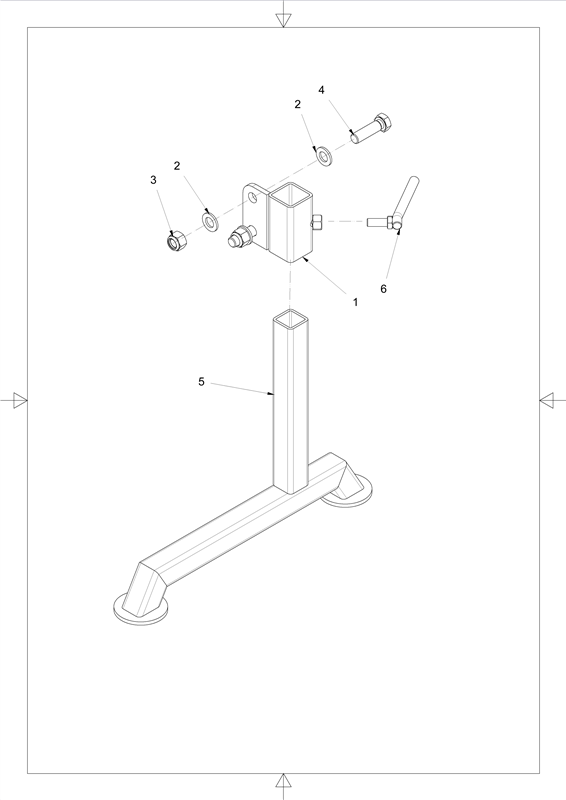 4
2
2
3
1
6
5